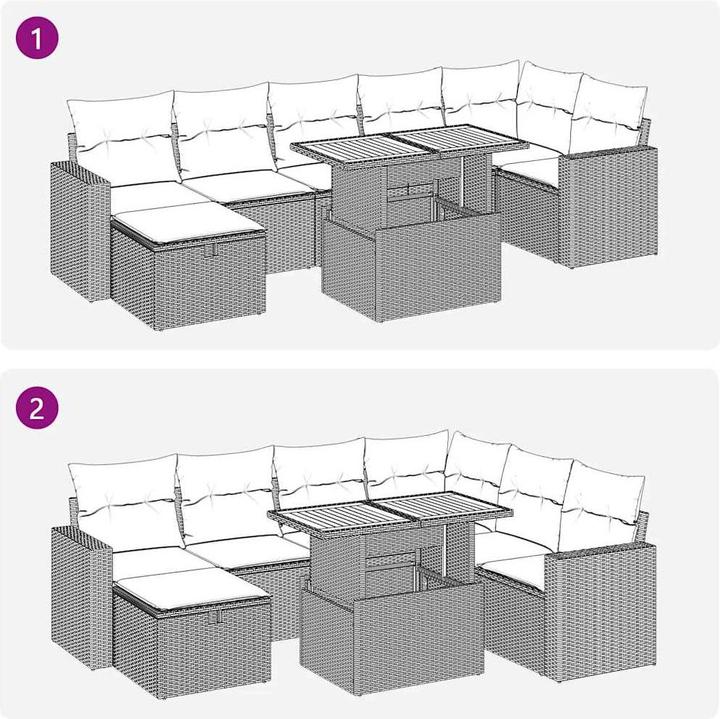 1

2