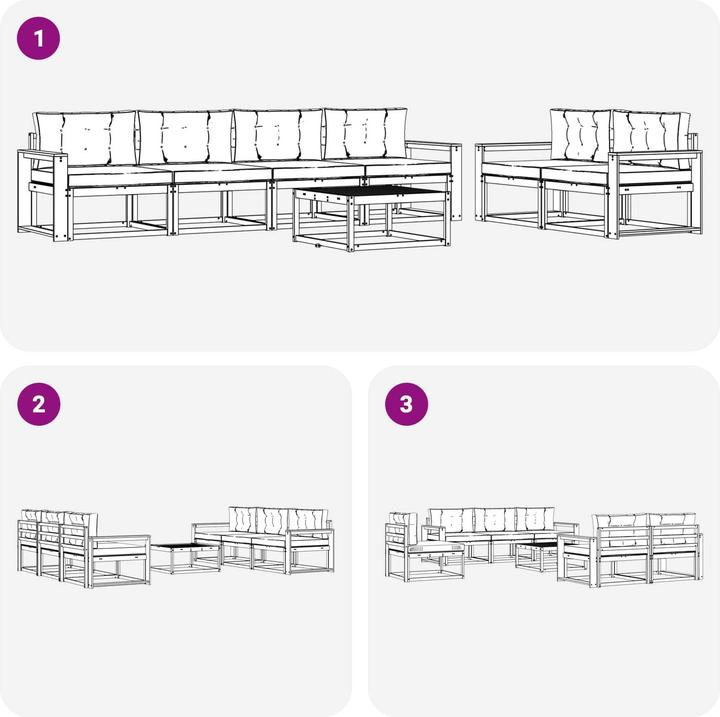 1

2

3