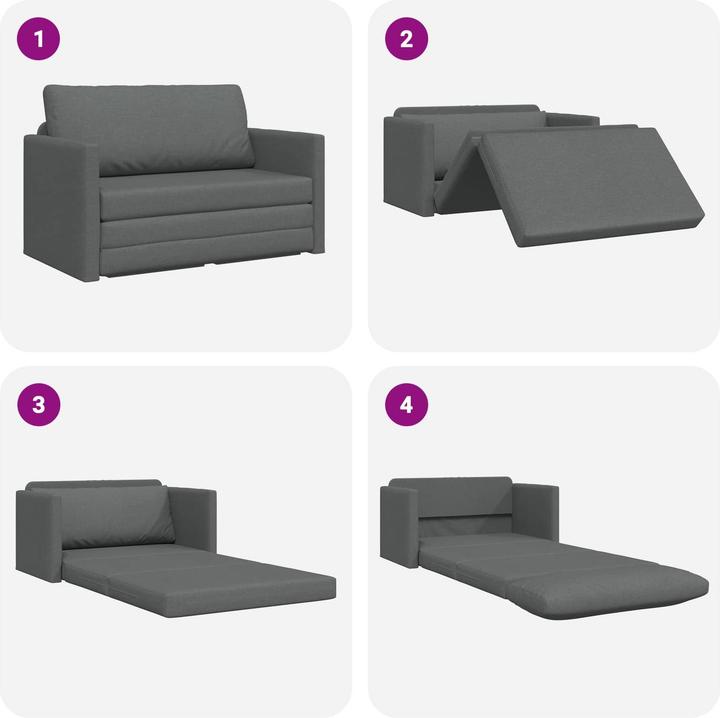 1

2

3

4