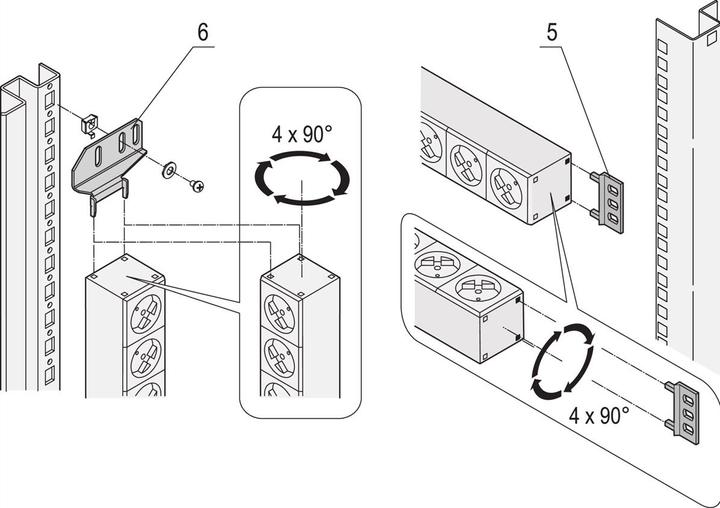 6

4 x 90°

5

4 x 90°