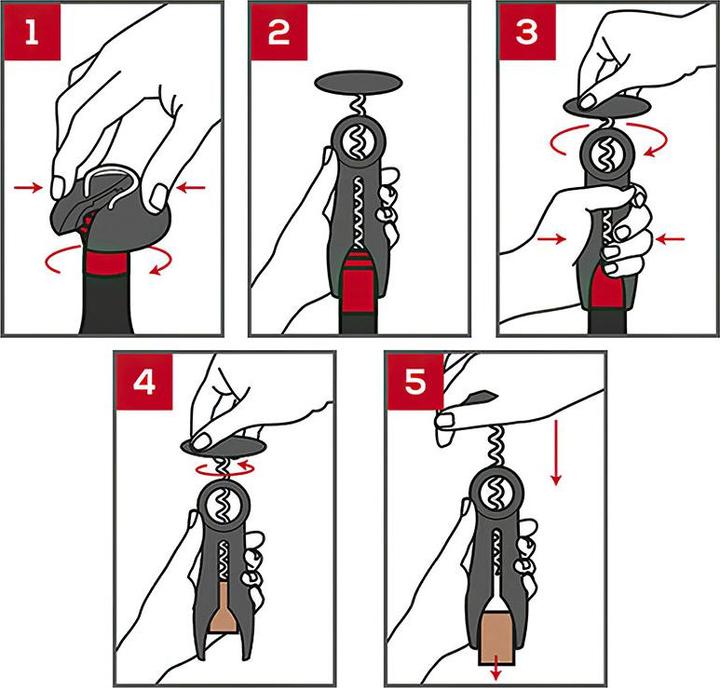 1

2

3

4

5