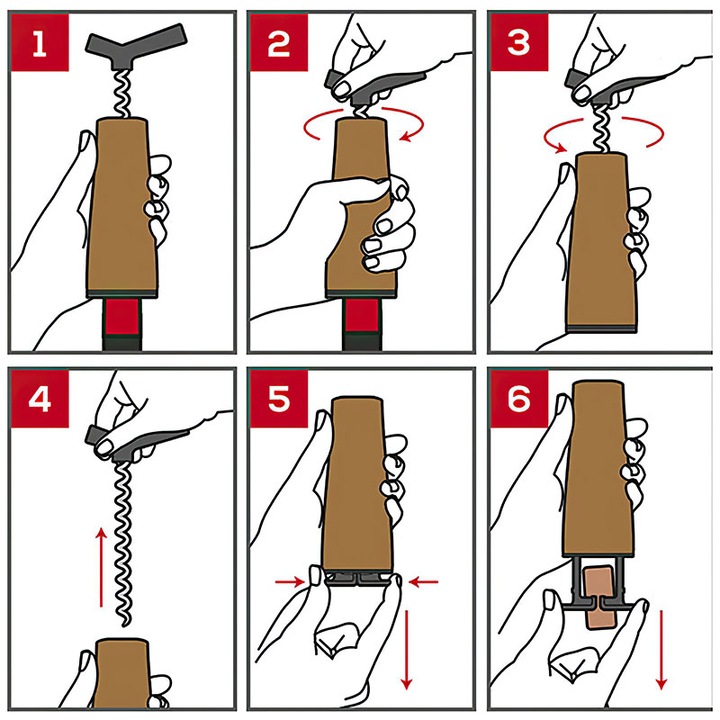 1

2

3

4

5

6