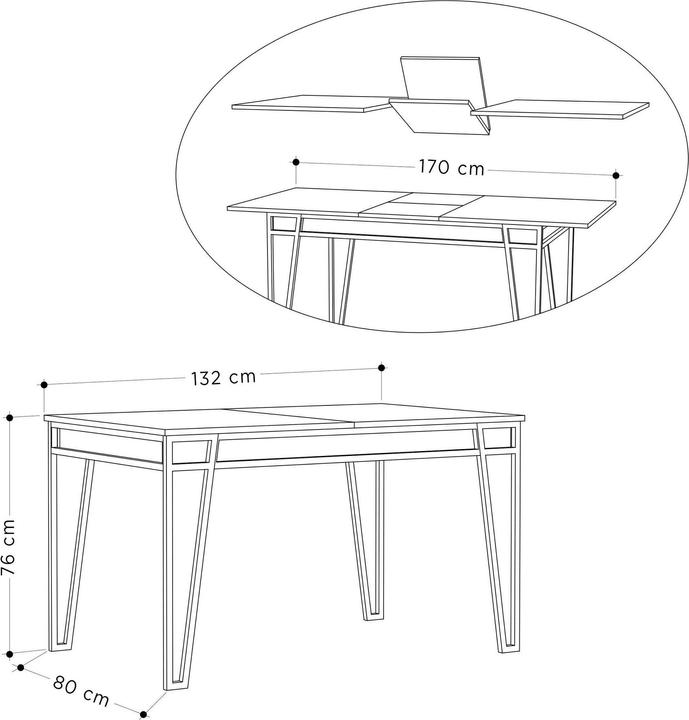 170 cm

132 cm

76 cm

80 cm