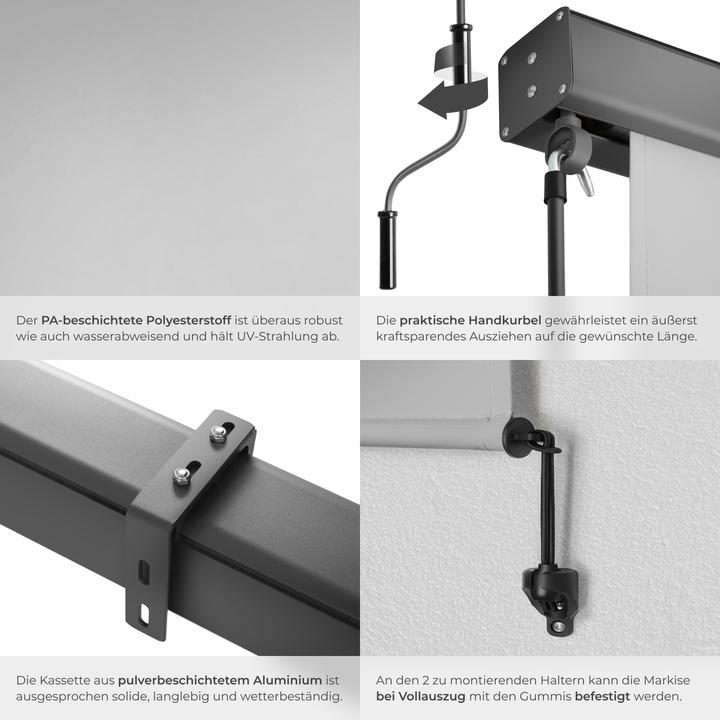 Der PA-beschichtete Polyesterstoff ist überaus robust wie auch wasserabweisend und hält UV-Strahlung ab.

Die praktische Handkurbel gewährleistet ein äußerst kraftsparendes Ausziehen auf die gewünschte Länge.

Die Kassette aus pulverbeschichtetem Aluminium ist ausgesprochen solide, langlebig und wetterbeständig.

An den 2 zu montierenden Haltern kann die Markise bei Vollauszug mit den Gummis befestigt werden.