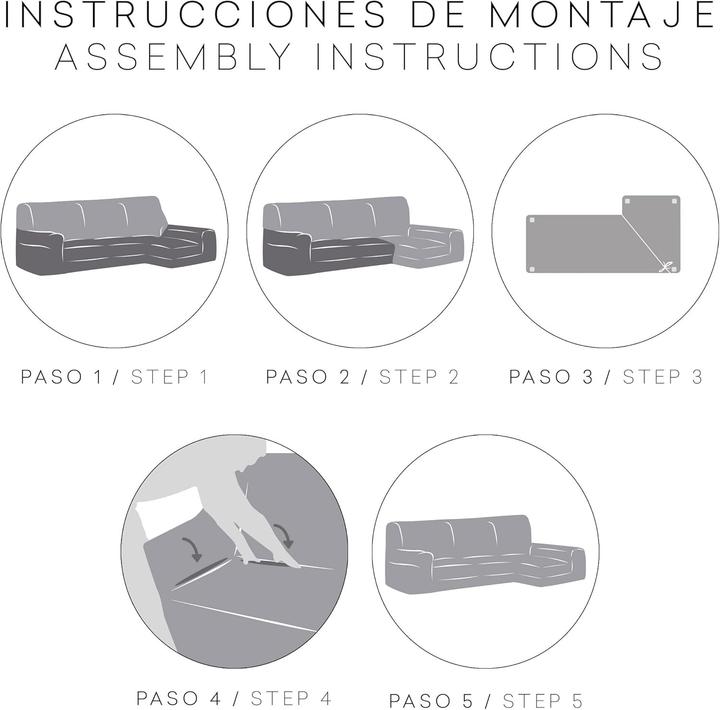 INSTRUCCIONES DE MONTAJE
ASSEMBLY INSTRUCTIONS

PASO 1 / STEP 1

PASO 2 / STEP 2

PASO 3 / STEP 3

PASO 4 / STEP 4

PASO 5 / STEP 5