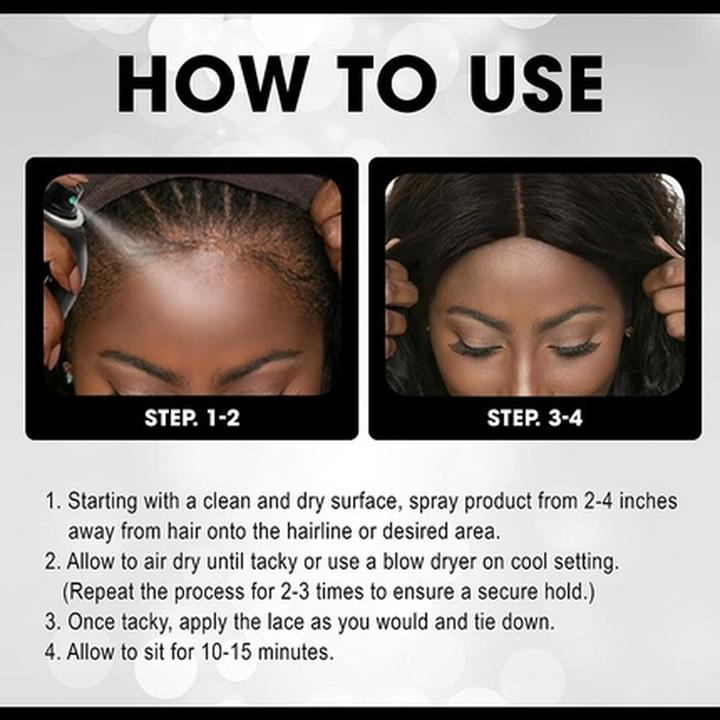 HOW TO USE

STEP. 1-2

STEP. 3-4

1. Starting with a clean and dry surface, spray product from 2-4 inches away from hair onto the hairline or desired area.
2. Allow to air dry until tacky or use a blow dryer on cool setting. (Repeat the process for 2-3 times to ensure a secure hold.)
3. Once tacky, apply the lace as you would and tie down.
4. Allow to sit for 10-15 minutes.