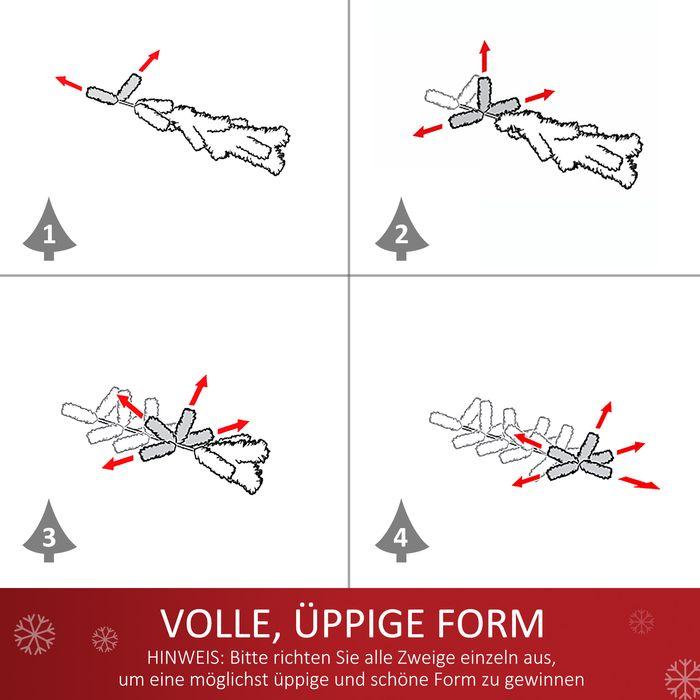 1

2

3

4

VOLLE, ÜPPIGE FORM

HINWEIS: Bitte richten Sie alle Zweige einzeln aus, um eine möglichst üppige und schöne Form zu gewinnen