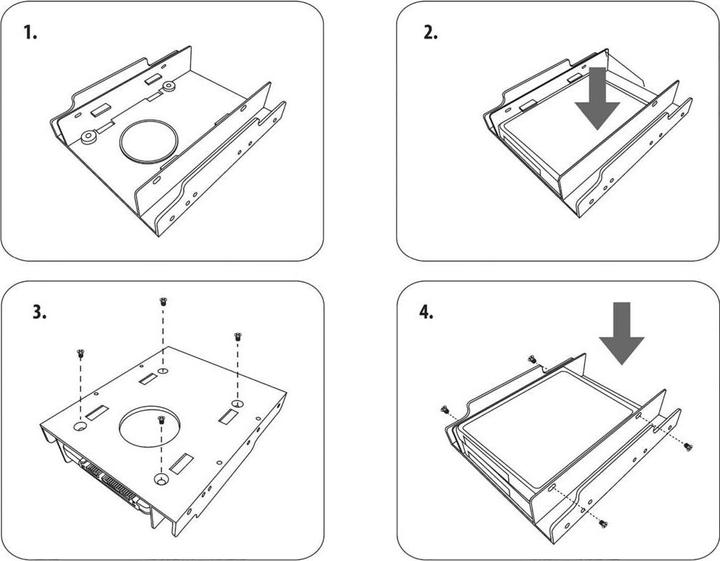 1.

2.

3.

4.