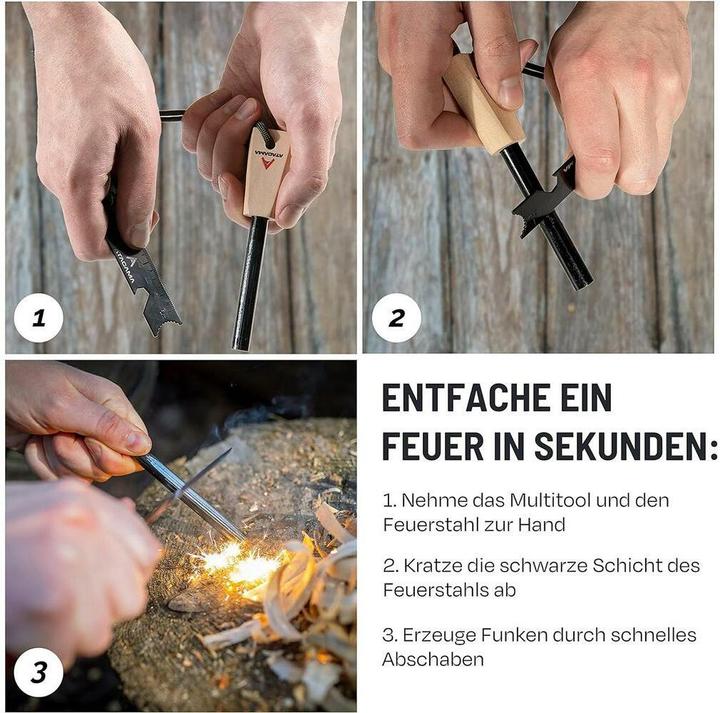 ATACAMA

ATACAMA

1

2

3

ENTFACHE EIN FEUER IN SEKUNDEN:

1. Nehme das Multitool und den Feuerstahl zur Hand

2. Kratze die schwarze Schicht des Feuerstahls ab

3. Erzeuge Funken durch schnelles Abschaben