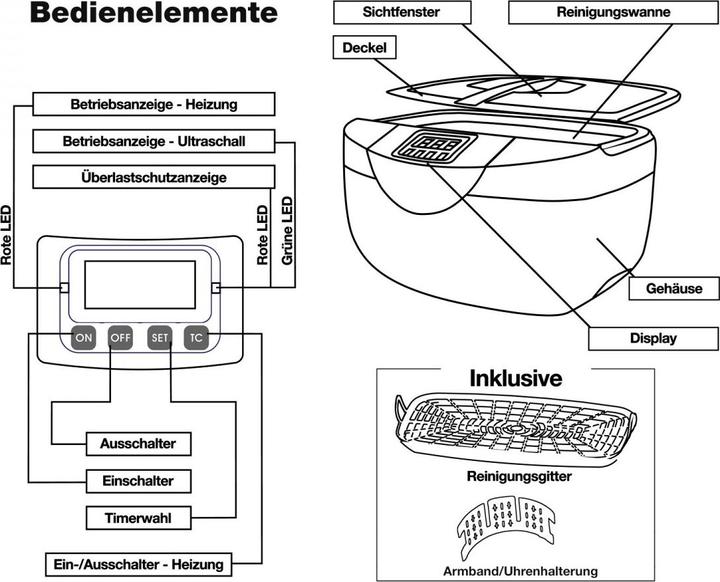 Bedienelemente

Betriebsanzeige - Heizung

Betriebsanzeige - Ultraschall

Überlastschutzanzeige

Rote LED

Rote LED

Grüne LED

ON OFF SET TC

Ausschalter

Einschalter

Timerwahl

Ein-/Ausschalter - Heizung

Sichtfenster

Reinigungswanne

Deckel

Gehäuse

Display

Inklusive

Reinigungsgitter

Armband/Uhrenhalterung