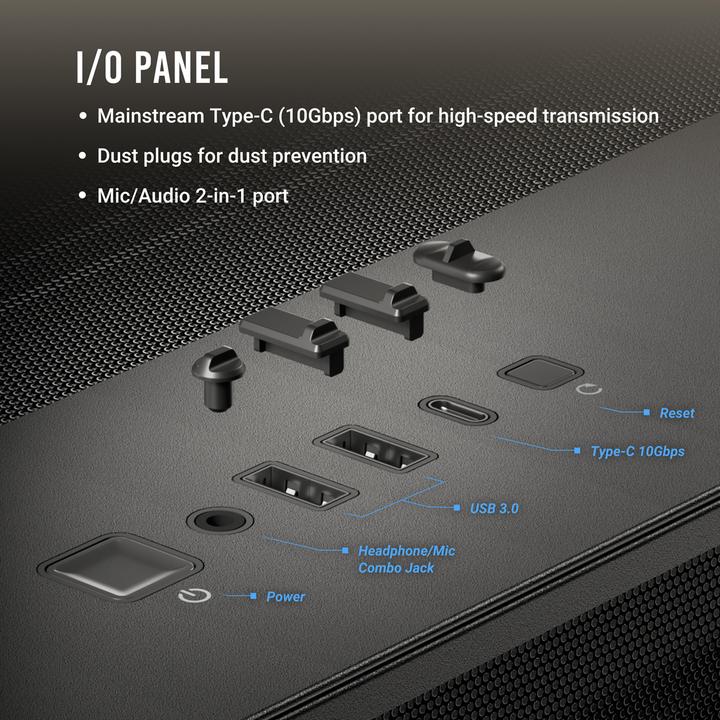 I/O PANEL

• Mainstream Type-C (10Gbps) port for high-speed transmission

• Dust plugs for dust prevention

• Mic/Audio 2-in-1 port

Reset

Type-C 10Gbps

USB 3.0

Headphone/Mic Combo Jack

Power