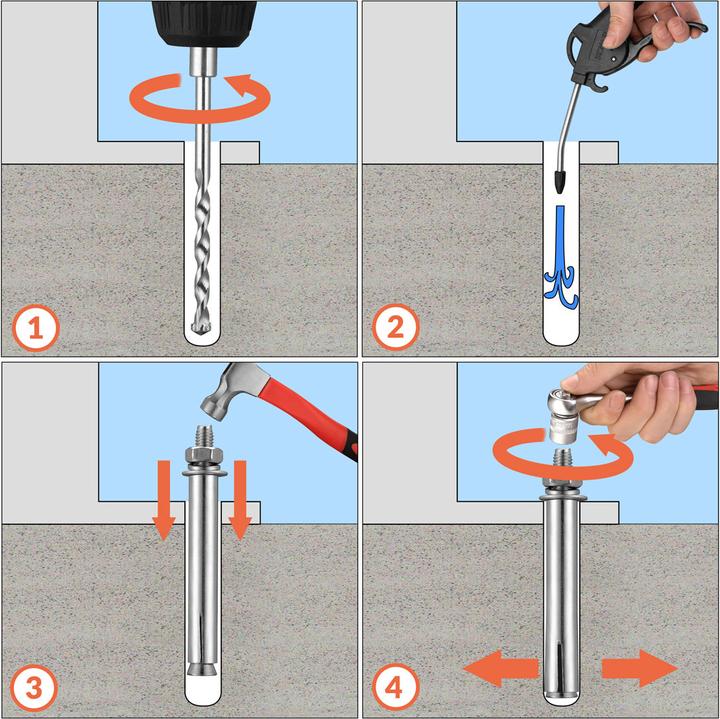 1

2

3

4