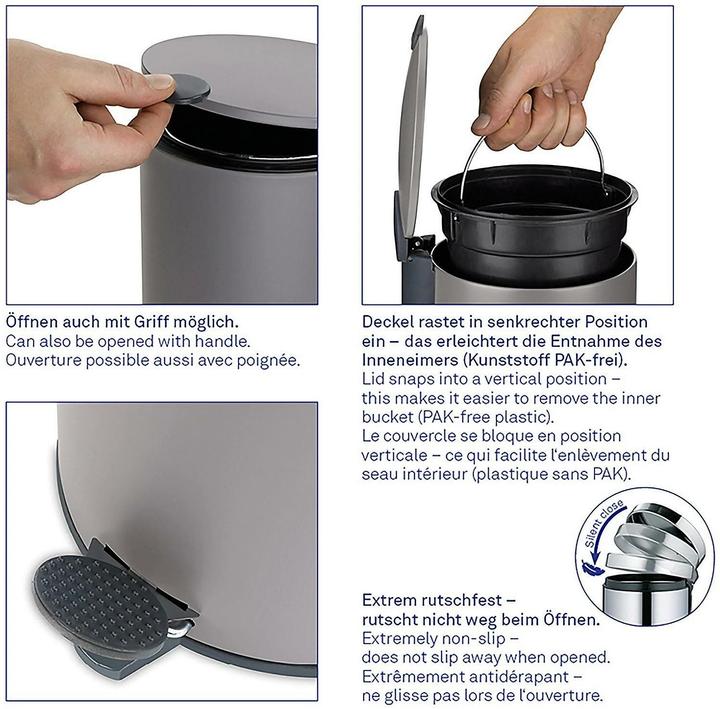 Öffnen auch mit Griff möglich.
Can also be opened with handle.
Ouverture possible aussi avec poignée.

Deckel rastet in senkrechter Position ein – das erleichtert die Entnahme des Inneneimers (Kunststoff PAK-frei).
Lid snaps into a vertical position – this makes it easier to remove the inner bucket (PAK-free plastic).
Le couvercle se bloque en position verticale – ce qui facilite l'enlèvement du seau intérieur (plastique sans PAK).

Silent close

Extrem rutschfest – rutscht nicht weg beim Öffnen.
Extremely non-slip – does not slip away when opened.
Extrêmement antidérapant – ne glisse pas lors de l'ouverture.