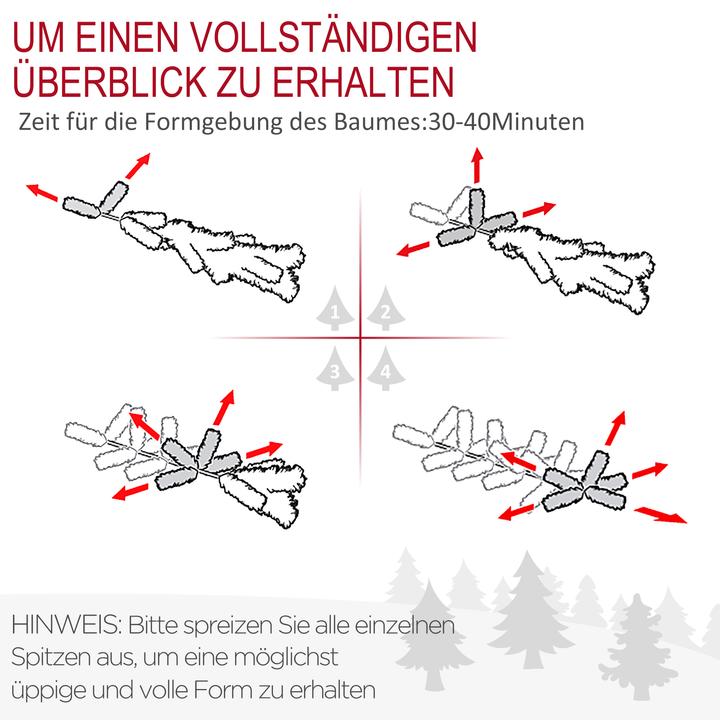 UM EINEN VOLLSTÄNDIGEN ÜBERBLICK ZU ERHALTEN

Zeit für die Formgebung des Baumes:30-40Minuten

1
2
3
4

HINWEIS: Bitte spreizen Sie alle einzelnen Spitzen aus, um eine möglichst üppige und volle Form zu erhalten