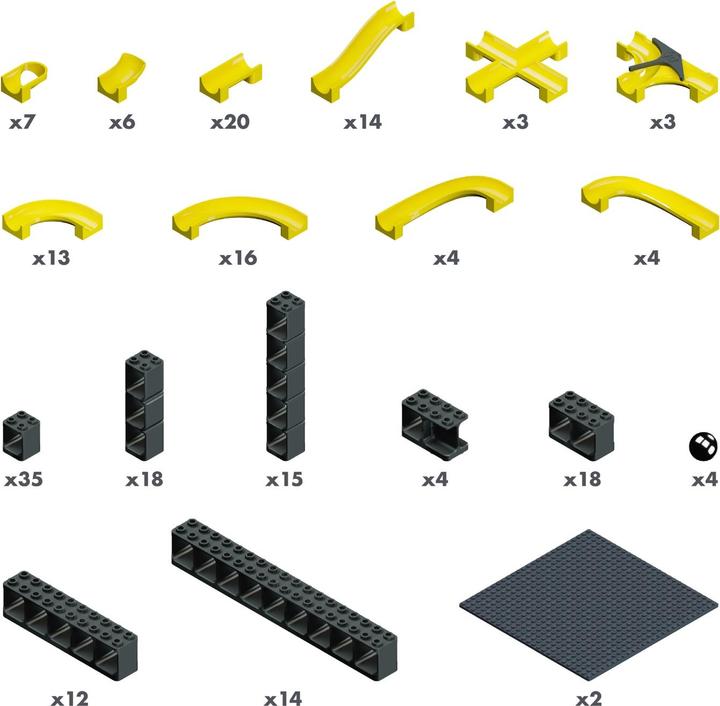 x7 x6 x20 x14 x3 x3

x13 x16 x4 x4

x35 x18 x15 x4 x18 x4

x12 x14 x2