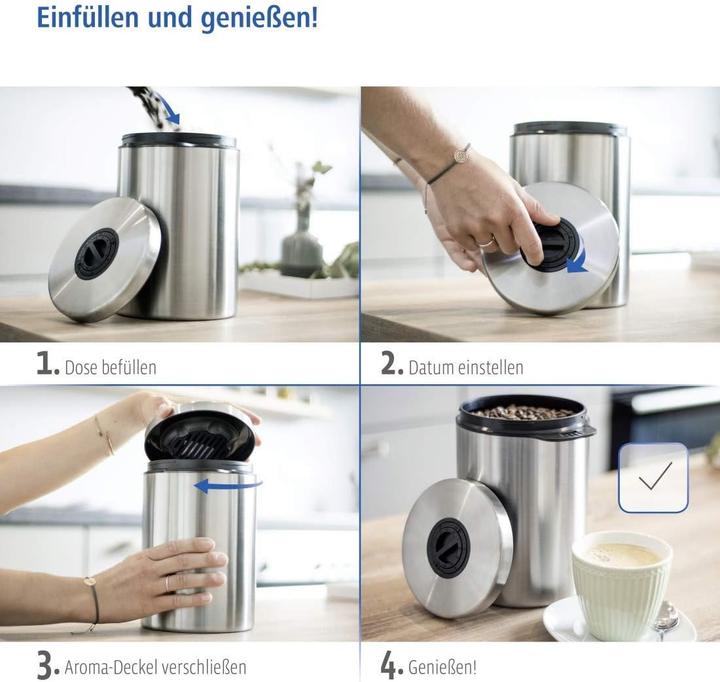 Einfüllen und genießen!

1. Dose befüllen

2. Datum einstellen

3. Aroma-Deckel verschließen

4. Genießen!