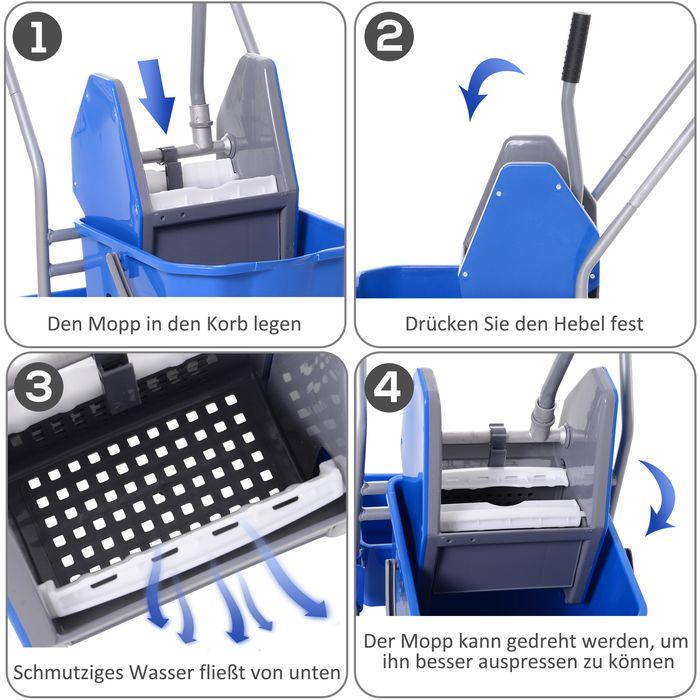 1

Den Mopp in den Korb legen

2

Drücken Sie den Hebel fest

3

Schmutziges Wasser fließt von unten

4

Der Mopp kann gedreht werden, um ihn besser auspressen zu können