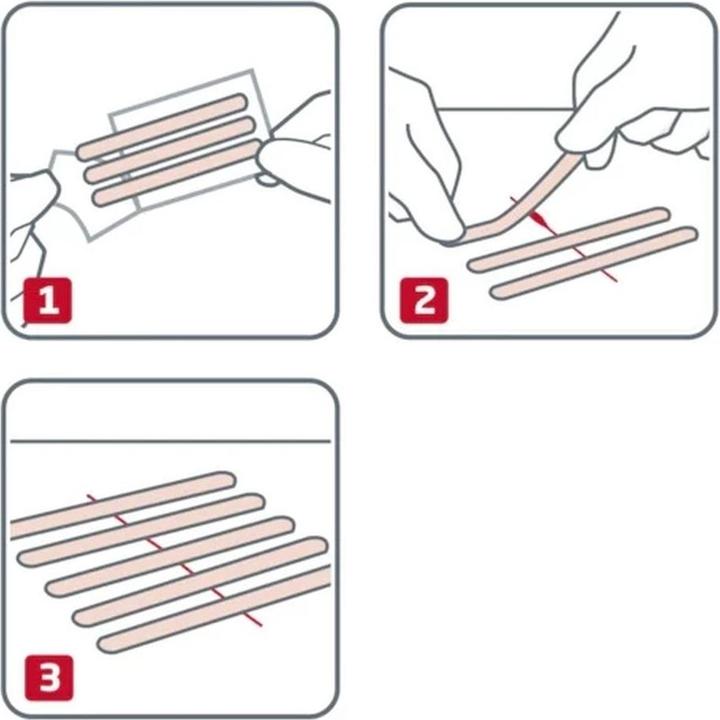 1

2

3