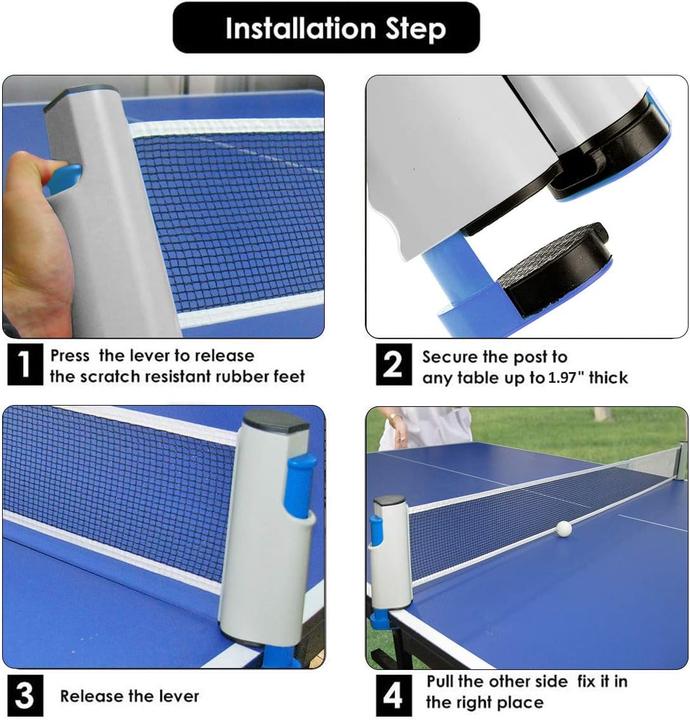 Installation Step

1 Press the lever to release the scratch resistant rubber feet

2 Secure the post to any table up to 1.97" thick

3 Release the lever

4 Pull the other side fix it in the right place