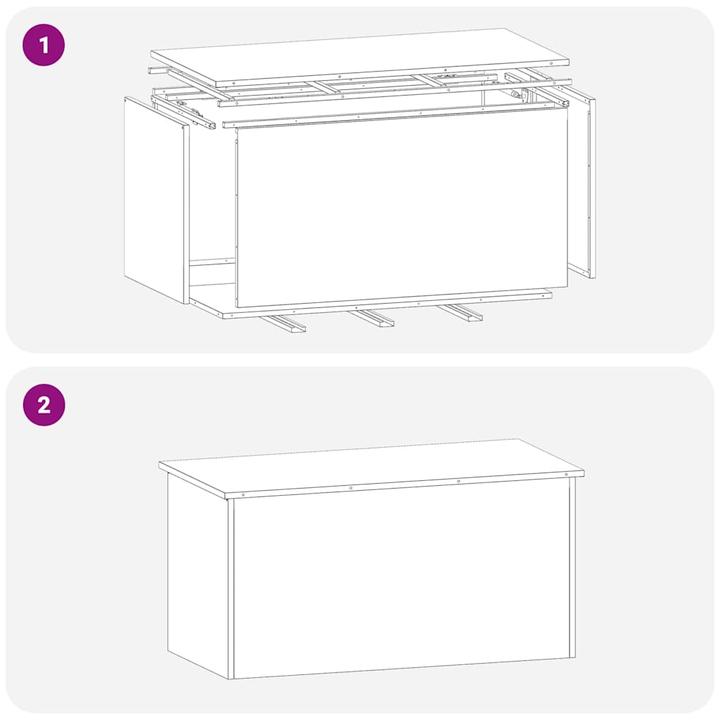 1

2