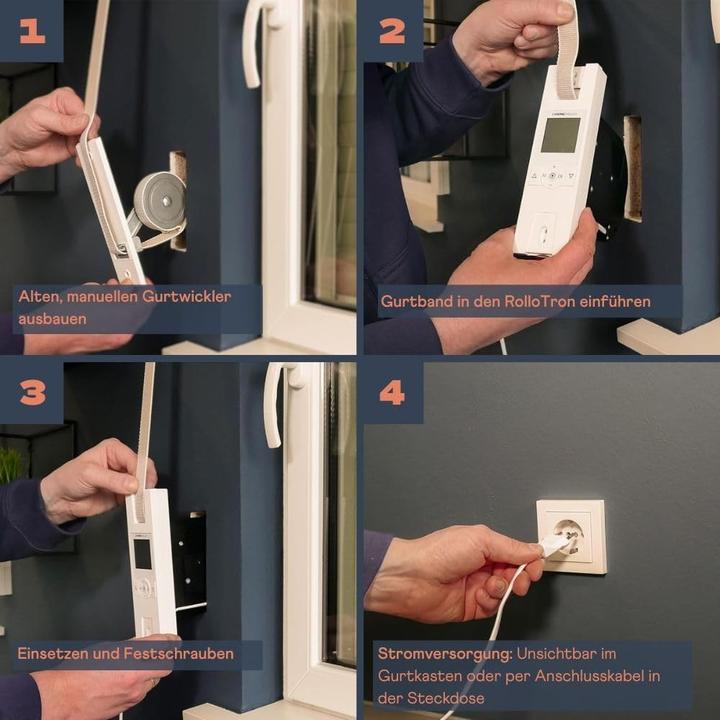 1

Alten, manuellen Gurtwickler ausbauen

2

Gurtband in den RolloTron einführen

3

Einsetzen und Festschrauben

4

Stromversorgung: Unsichtbar im Gurtkasten oder per Anschlusskabel in der Steckdose