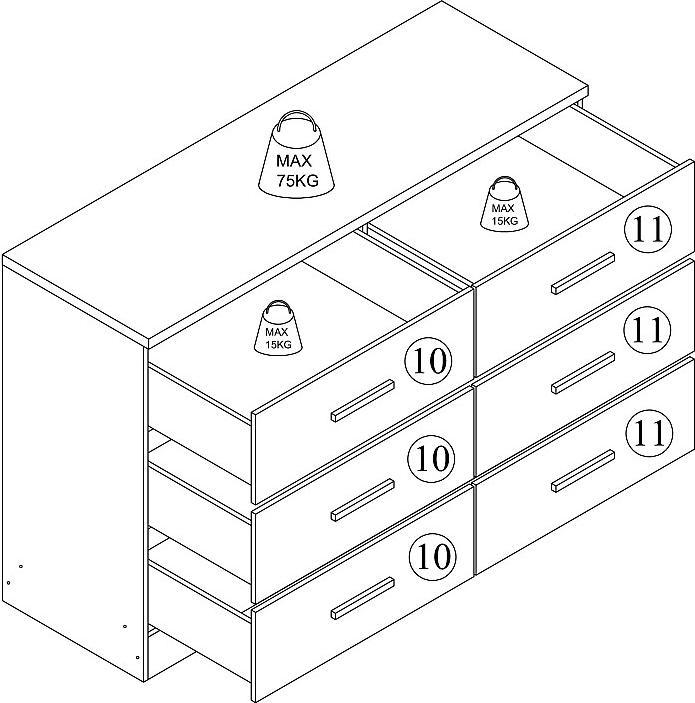 MAX
75KG

MAX
15KG

11

MAX
15KG

10

11

10

11

10