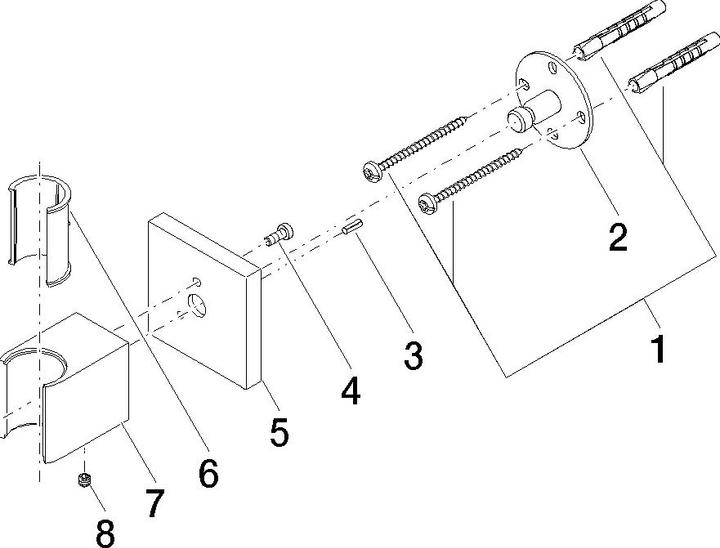 2
1
3
4
5
6
7
8