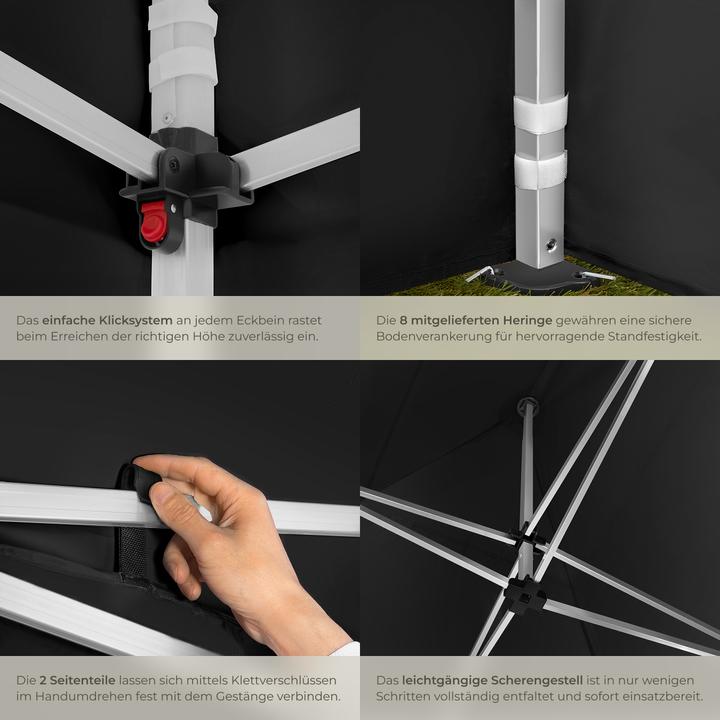 Das einfache Klicksystem an jedem Eckbein rastet beim Erreichen der richtigen Höhe zuverlässig ein.

Die 8 mitgelieferten Heringe gewähren eine sichere Bodenverankerung für hervorragende Standfestigkeit.

Die 2 Seitenteile lassen sich mittels Klettverschlüssen im Handumdrehen fest mit dem Gestänge verbinden.

Das leichtgängige Scherengestell ist in nur wenigen Schritten vollständig entfaltet und sofort einsatzbereit.