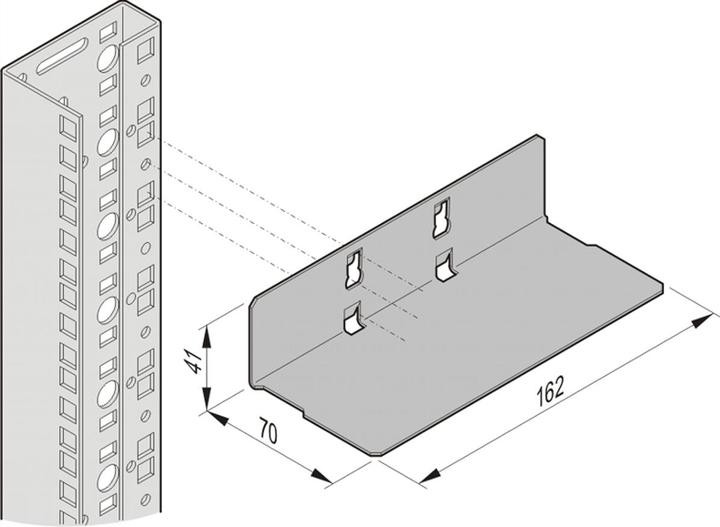 41
70
162