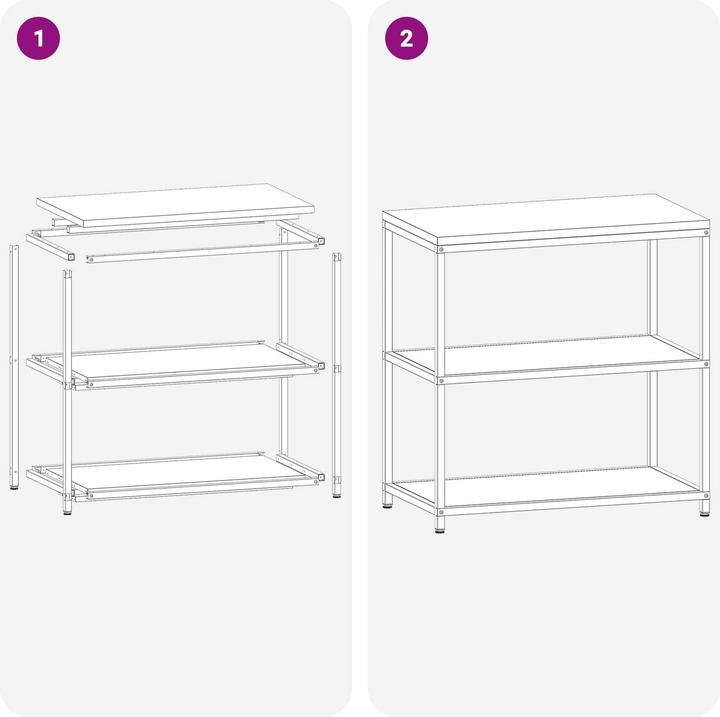 1

2