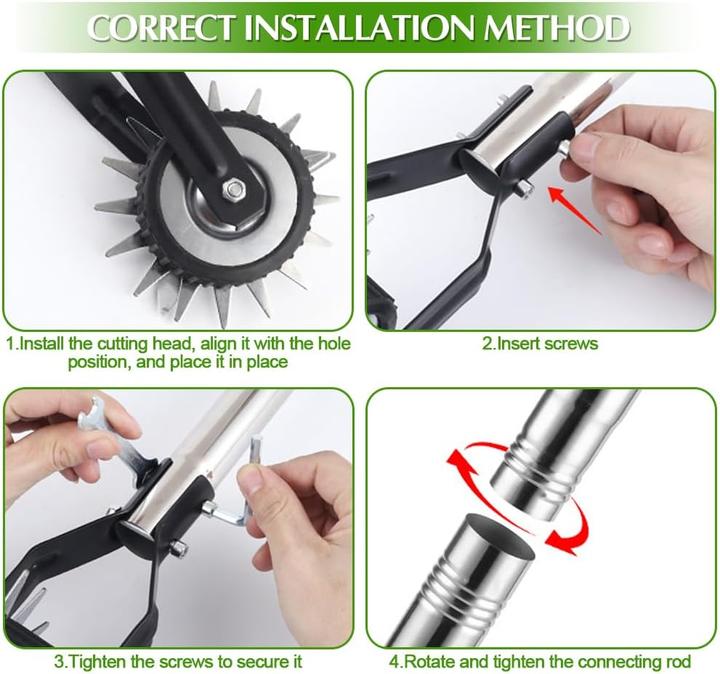 CORRECT INSTALLATION METHOD

1.Install the cutting head, align it with the hole position, and place it in place

2.Insert screws

3.Tighten the screws to secure it

4.Rotate and tighten the connecting rod