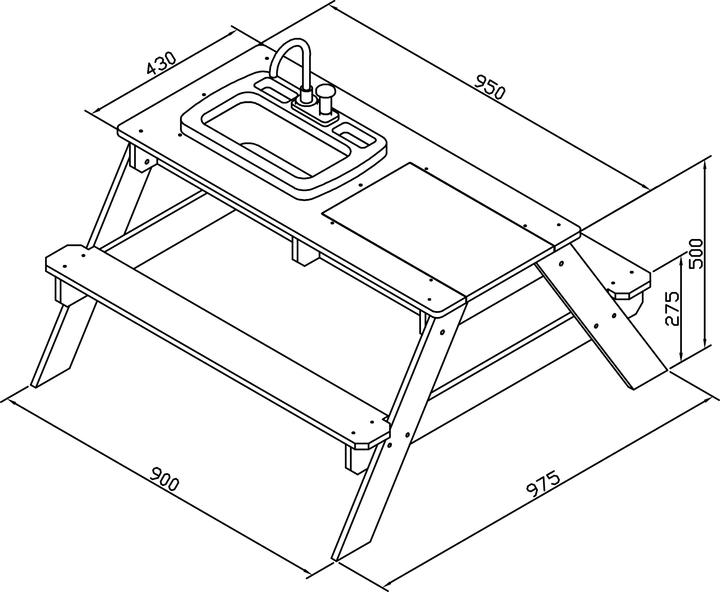 430
950
500
275
900
975