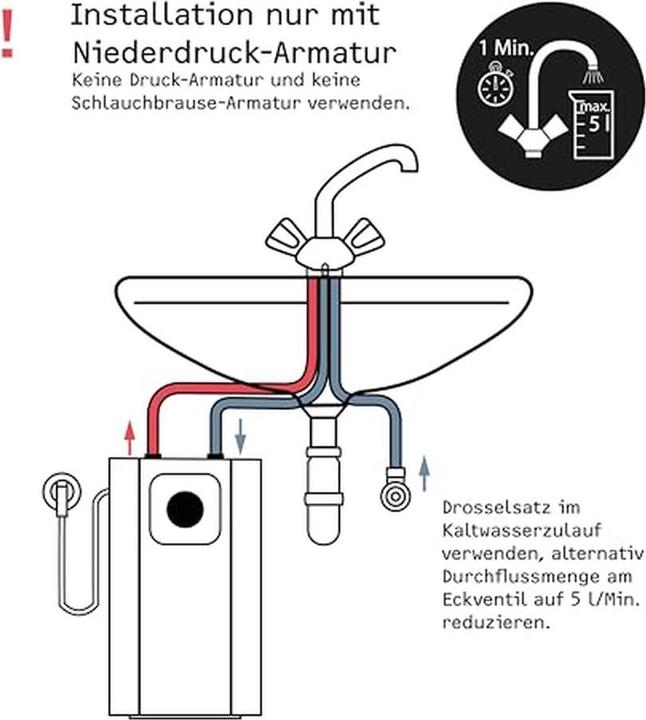 !

Installation nur mit Niederdruck-Armatur

Keine Druck-Armatur und keine Schlauchbrause-Armatur verwenden.

1 Min.

max. 5 l

Drosselsatz im Kaltwasserzulauf verwenden, alternativ Durchflussmenge am Eckventil auf 5 l/Min. reduzieren.