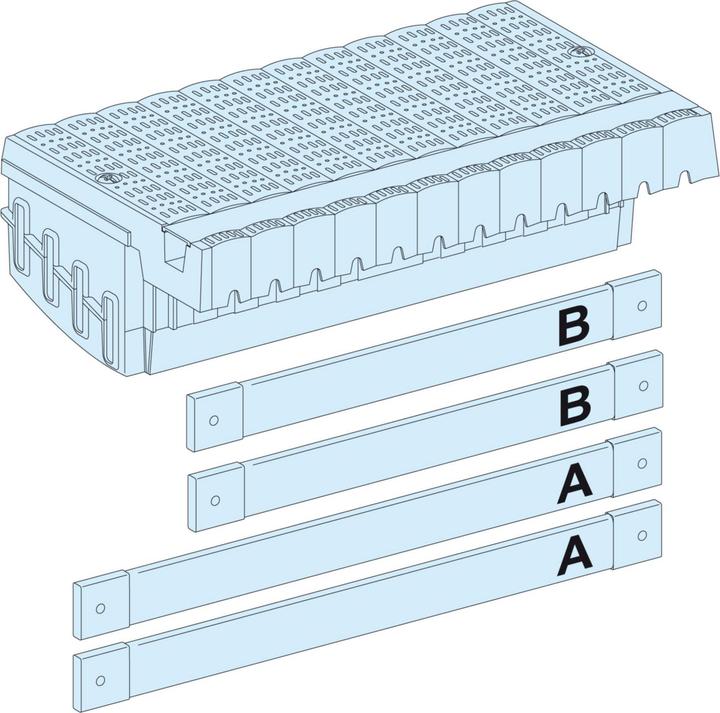 B
B
A
A