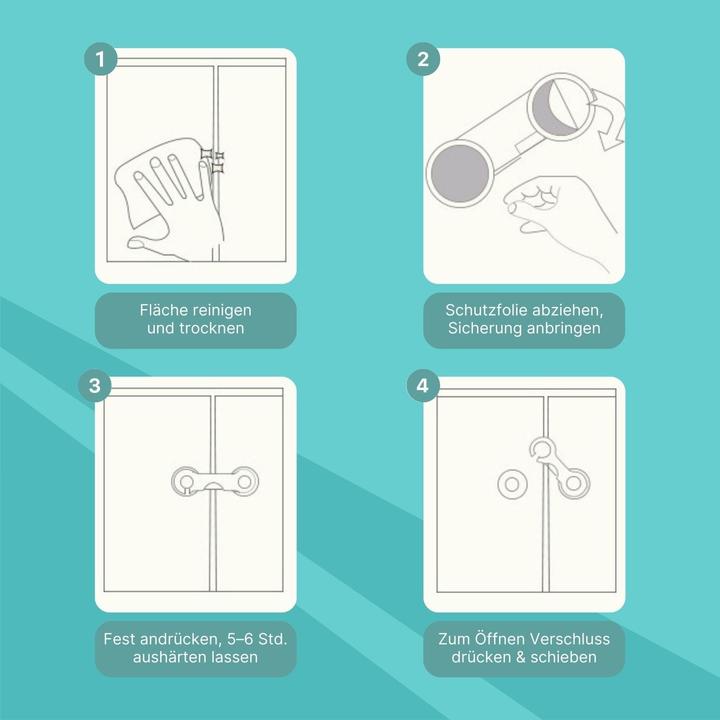 1

Fläche reinigen und trocknen

2

Schutzfolie abziehen, Sicherung anbringen

3

Fest andrücken, 5–6 Std. aushärten lassen

4

Zum Öffnen Verschluss drücken & schieben