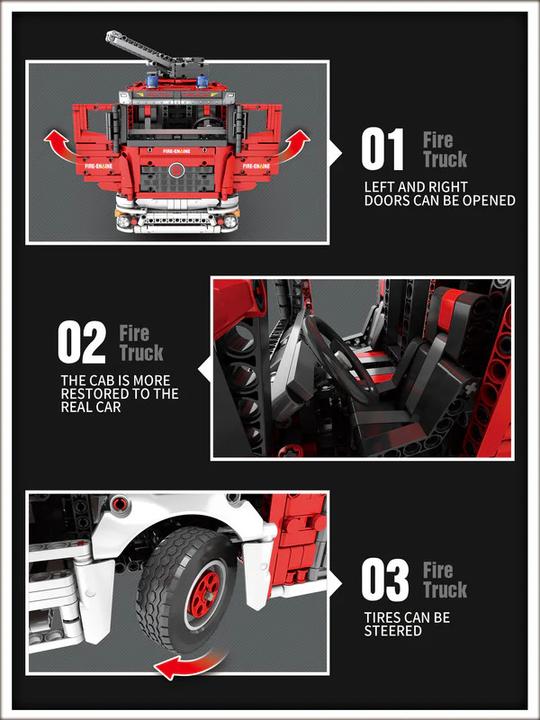 FIRE-ENGINE

FIRE-ENGINE

FIRE-ENGINE

01 Fire Truck

LEFT AND RIGHT DOORS CAN BE OPENED

02 Fire Truck

THE CAB IS MORE RESTORED TO THE REAL CAR

03 Fire Truck

TIRES CAN BE STEERED