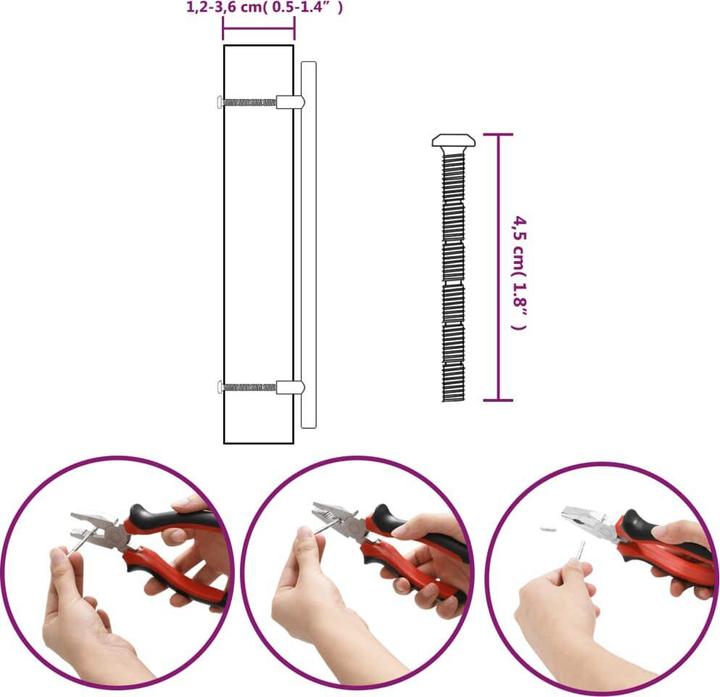 1,2-3,6 cm( 0.5-1.4″ )

4,5 cm( 1.8″ )