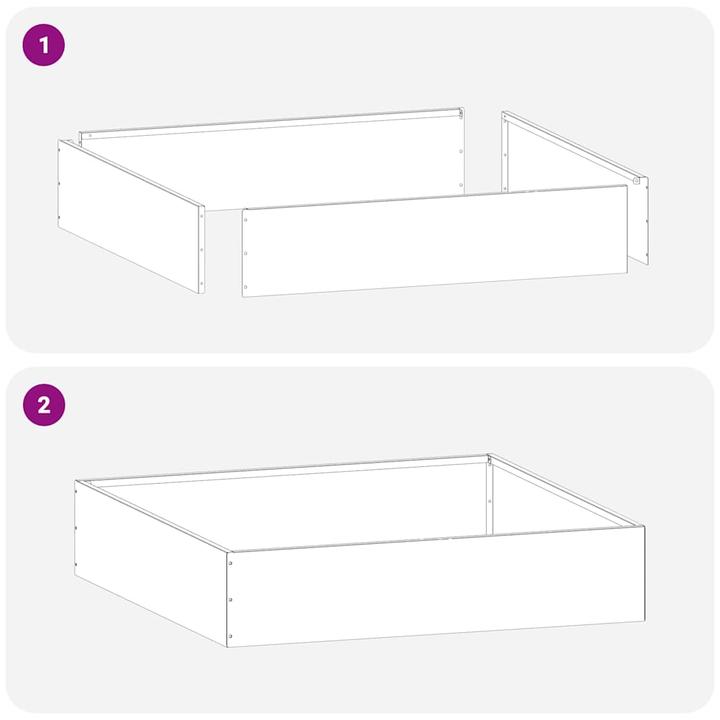 1

2