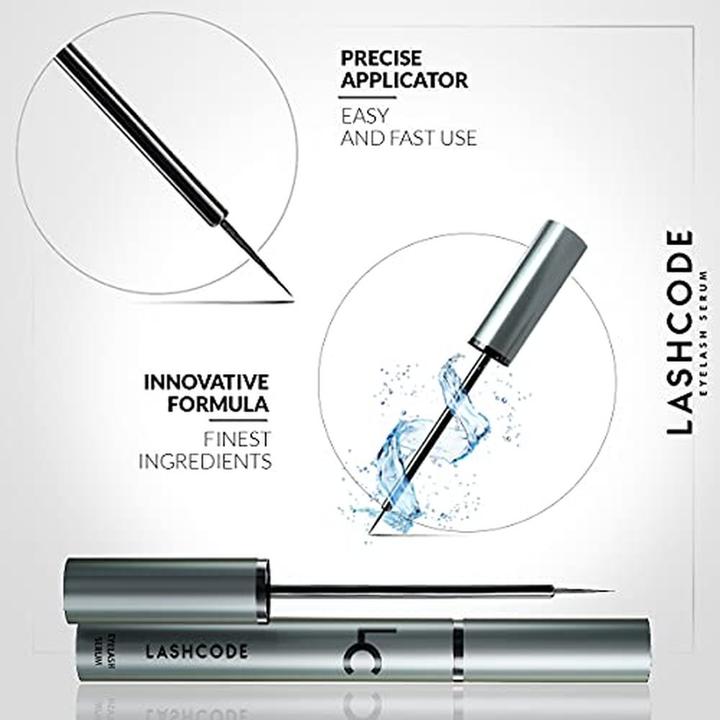 PRECISE APPLICATOR

EASY AND FAST USE

INNOVATIVE FORMULA

FINEST INGREDIENTS

LASHCODE
EYELASH SERUM

EYELASH SERUM

LASHCODE

LC