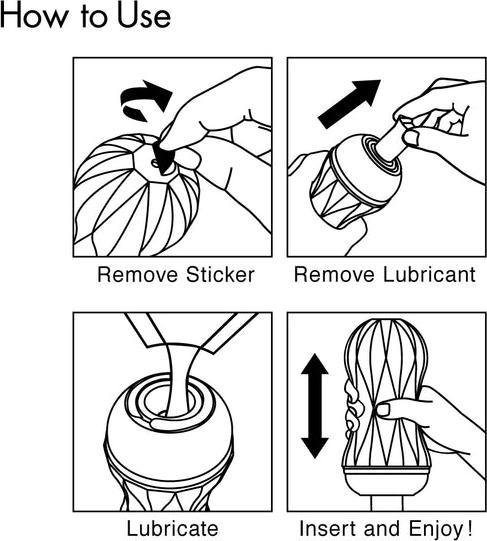 How to Use

Remove Sticker

Remove Lubricant

Lubricate

Insert and Enjoy!