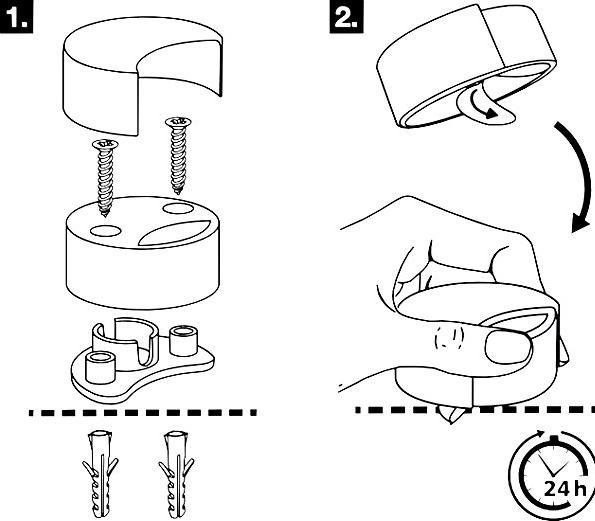 1.

2.

24 h