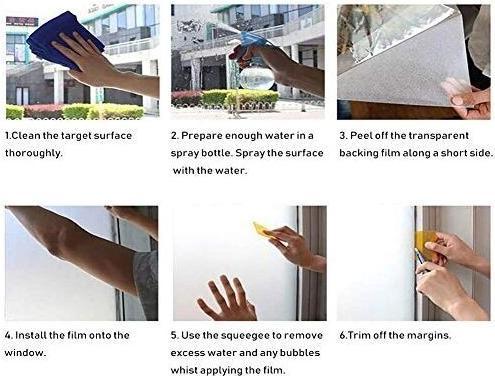 1.Clean the target surface thoroughly.

2. Prepare enough water in a spray bottle. Spray the surface with the water.

3. Peel off the transparent backing film along a short side.

4. Install the film onto the window.

5. Use the squeegee to remove excess water and any bubbles whist applying the film.

6.Trim off the margins.