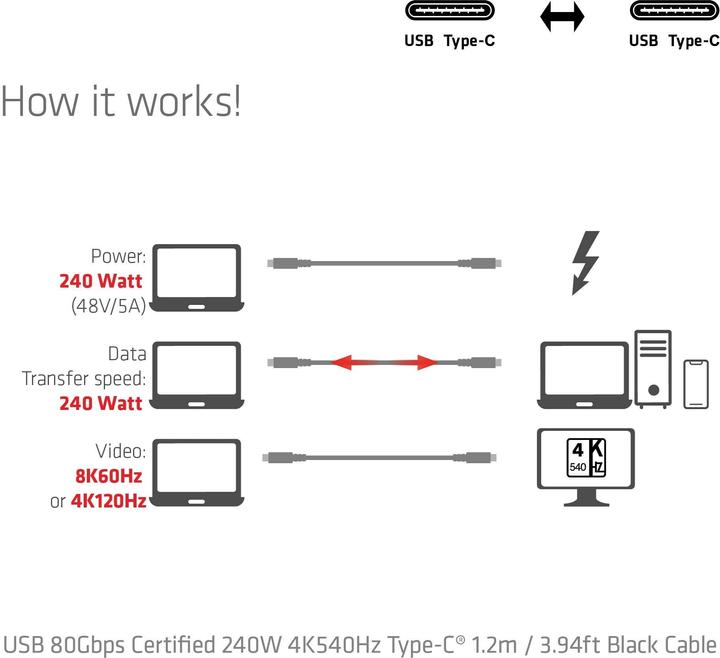 USB Type-C

USB Type-C

How it works!

Power:
240 Watt
(48V/5A)

Data
Transfer speed:
240 Watt

Video:
8K60Hz
or 4K120Hz

4K
540 HZ

USB 80Gbps Certified 240W 4K540Hz Type-C® 1.2m / 3.94ft Black Cable