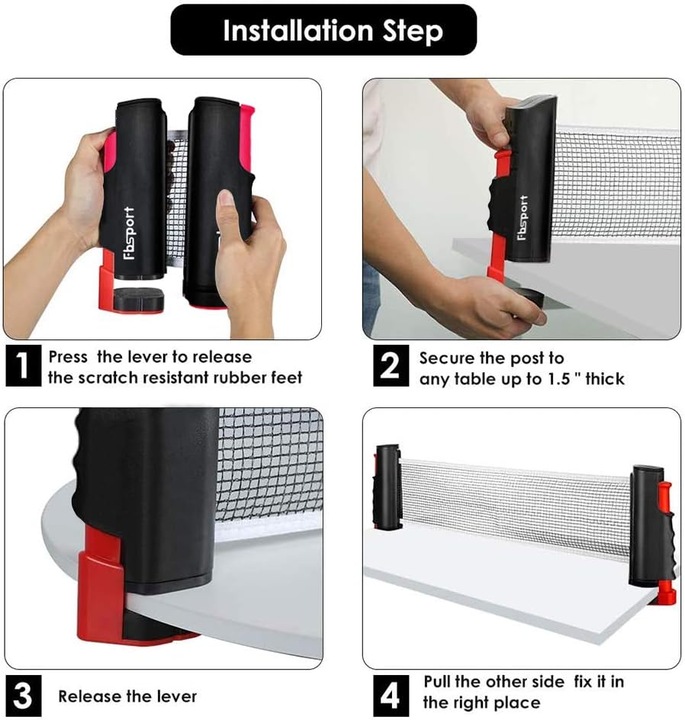 Installation Step

Fbsport

Fbsport

1 Press the lever to release the scratch resistant rubber feet

2 Secure the post to any table up to 1.5 " thick

3 Release the lever

4 Pull the other side fix it in the right place