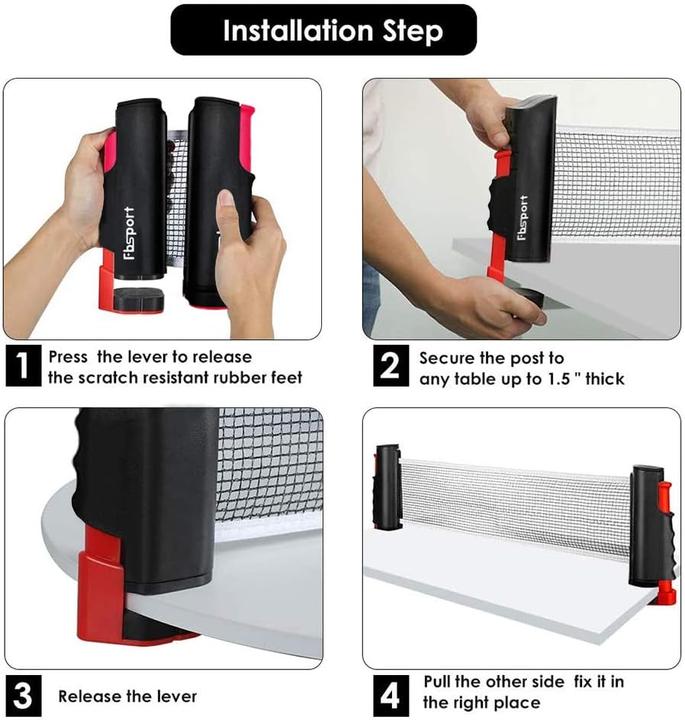 Installation Step

Fbsport

Fbsport

1 Press the lever to release the scratch resistant rubber feet

2 Secure the post to any table up to 1.5 " thick

3 Release the lever

4 Pull the other side fix it in the right place