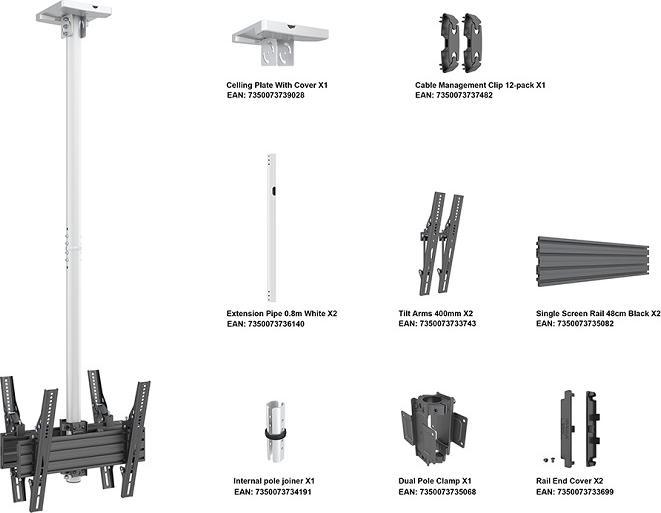 Ceiling Plate With Cover X1
EAN: 7350073739028

Cable Management Clip 12-pack X1
EAN: 7350073737482

Extension Pipe 0.8m White X2
EAN: 7350073736140

Tilt Arms 400mm X2
EAN: 7350073733743

Single Screen Rail 48cm Black X2
EAN: 7350073735082

Internal pole joiner X1
EAN: 7350073734191

Dual Pole Clamp X1
EAN: 7350073735068

Rail End Cover X2
EAN: 7350073733699