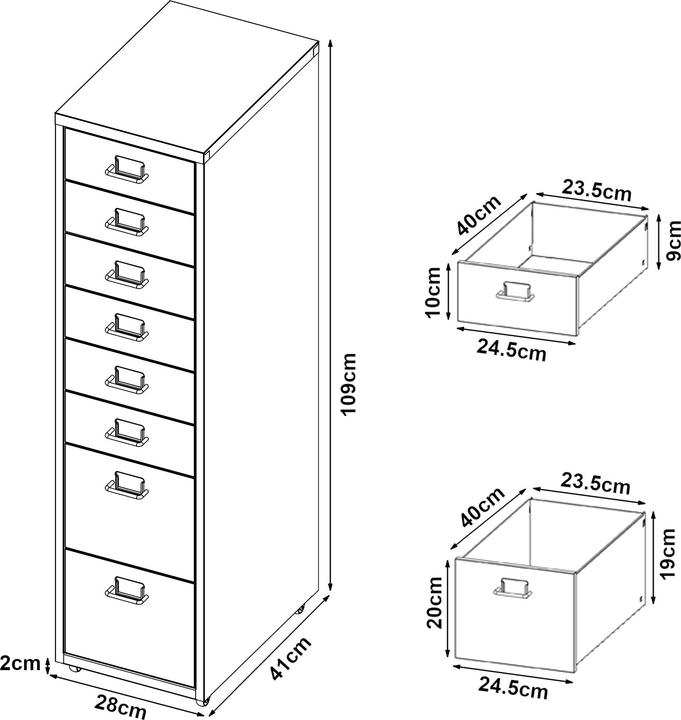 109cm
2cm
28cm
41cm
40cm
23.5cm
9cm
10cm
24.5cm
40cm
23.5cm
19cm
20cm
24.5cm