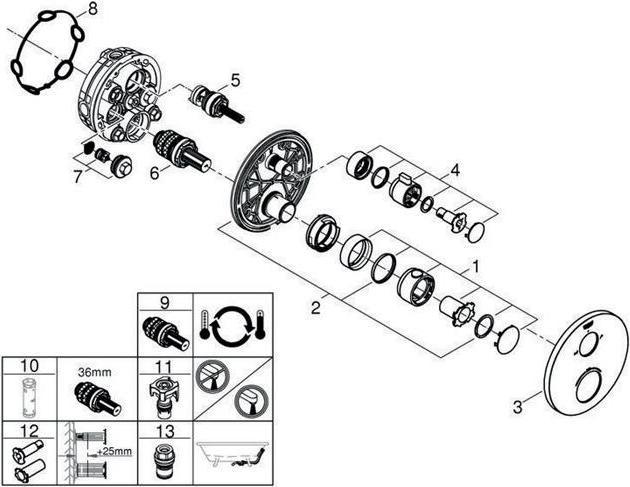 8
5
7
6
4
1
2
3
9
10
36mm
11
12
+25mm
13