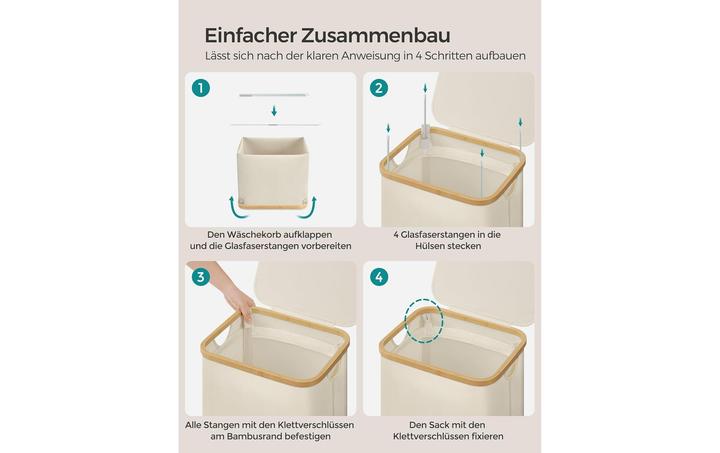 Einfacher Zusammenbau
Lässt sich nach der klaren Anweisung in 4 Schritten aufbauen

1

Den Wäschekorb aufklappen und die Glasfaserstangen vorbereiten

2

4 Glasfaserstangen in die Hülsen stecken

3

Alle Stangen mit den Klettverschlüssen am Bambusrand befestigen

4

Den Sack mit den Klettverschlüssen fixieren