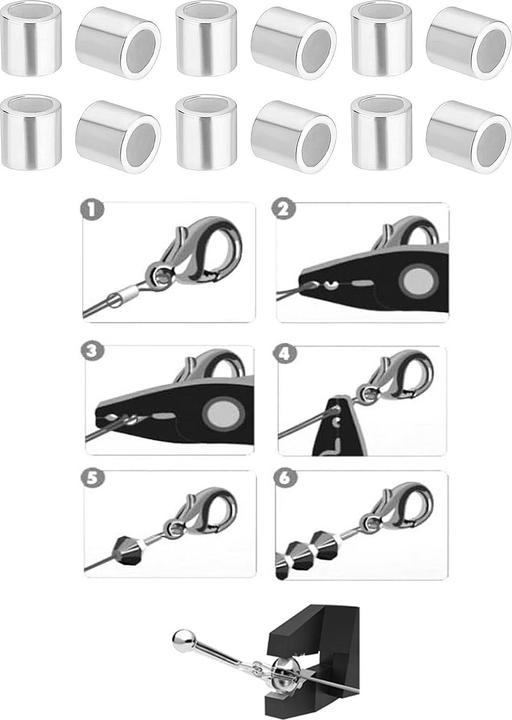 1
2
3
4
5
6